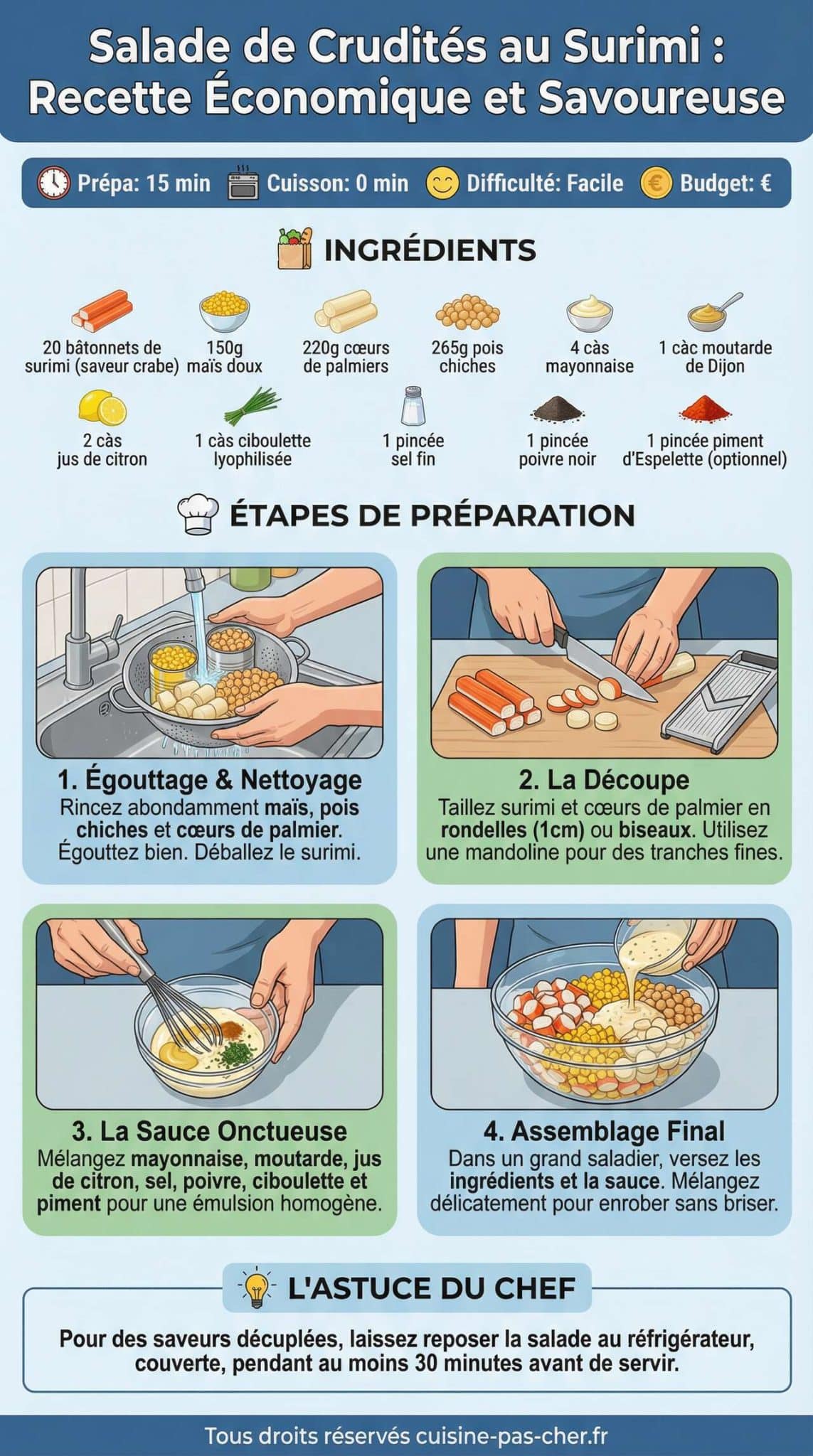 Salade de Crudités au Surimi : Recette Économique et Savoureuse

Prépa: 15 min Cuisson: 0 min Difficulté: Facile Budget: €

INGRÉDIENTS

20 bâtonnets de surimi (saveur crabe)

150g maïs doux

220g cœurs de palmiers

265g pois chiches

4 càs mayonnaise

1 càc moutarde de Dijon

2 càs jus de citron

1 càs ciboulette lyophilisée

1 pincée sel fin

1 pincée poivre noir

1 pincée piment d'Espelette (optionnel)

ÉTAPES DE PRÉPARATION

1. Égouttage & Nettoyage
Rincez abondamment maïs, pois chiches et cœurs de palmier. Égouttez bien. Déballez le surimi.

2. La Découpe
Taillez surimi et cœurs de palmier en rondelles (1cm) ou biseaux. Utilisez une mandoline pour des tranches fines.

3. La Sauce Onctueuse
Mélangez mayonnaise, moutarde, jus de citron, sel, poivre, ciboulette et piment pour une émulsion homogène.

4. Assemblage Final
Dans un grand saladier, versez les ingrédients et la sauce. Mélangez délicatement pour enrober sans briser.

L'ASTUCE DU CHEF

Pour des saveurs décuplées, laissez reposer la salade au réfrigérateur, couverte, pendant au moins 30 minutes avant de servir.

Tous droits réservés cuisine-pas-cher.fr